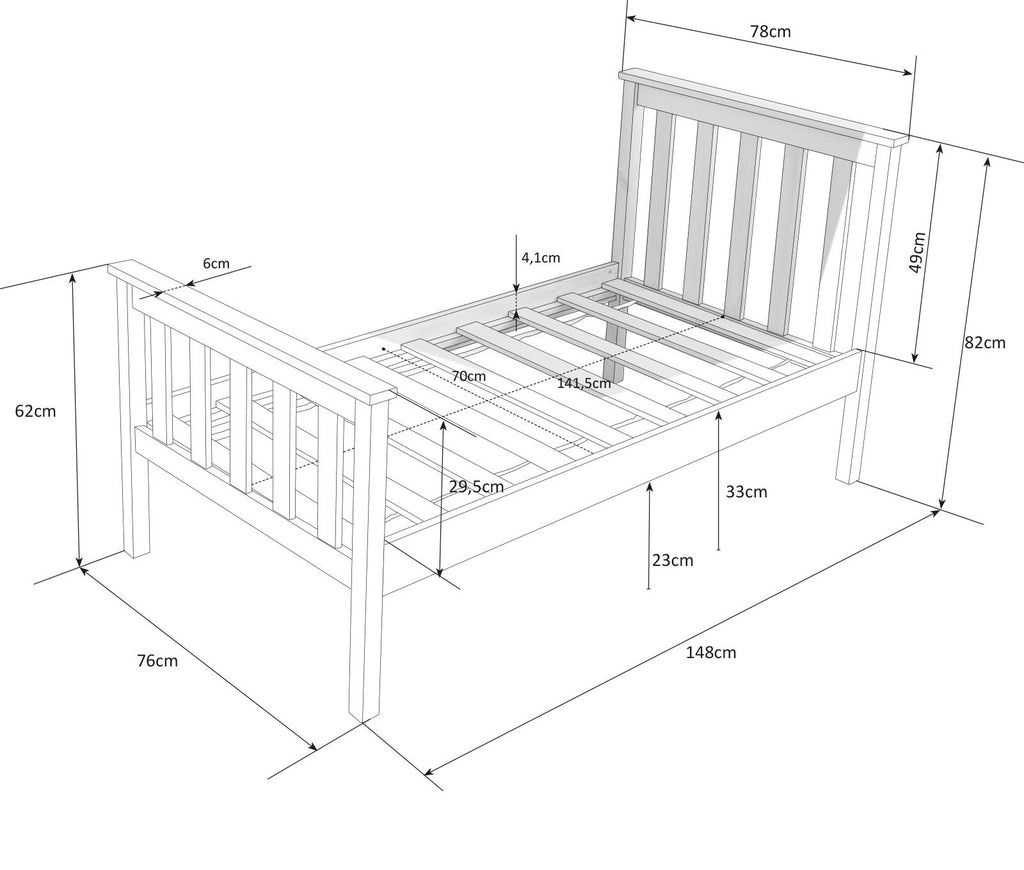 78cm

49cm

82cm

6cm

4,1cm

62cm

70cm

141,5cm

29,5cm

33cm

23cm

76cm

148cm