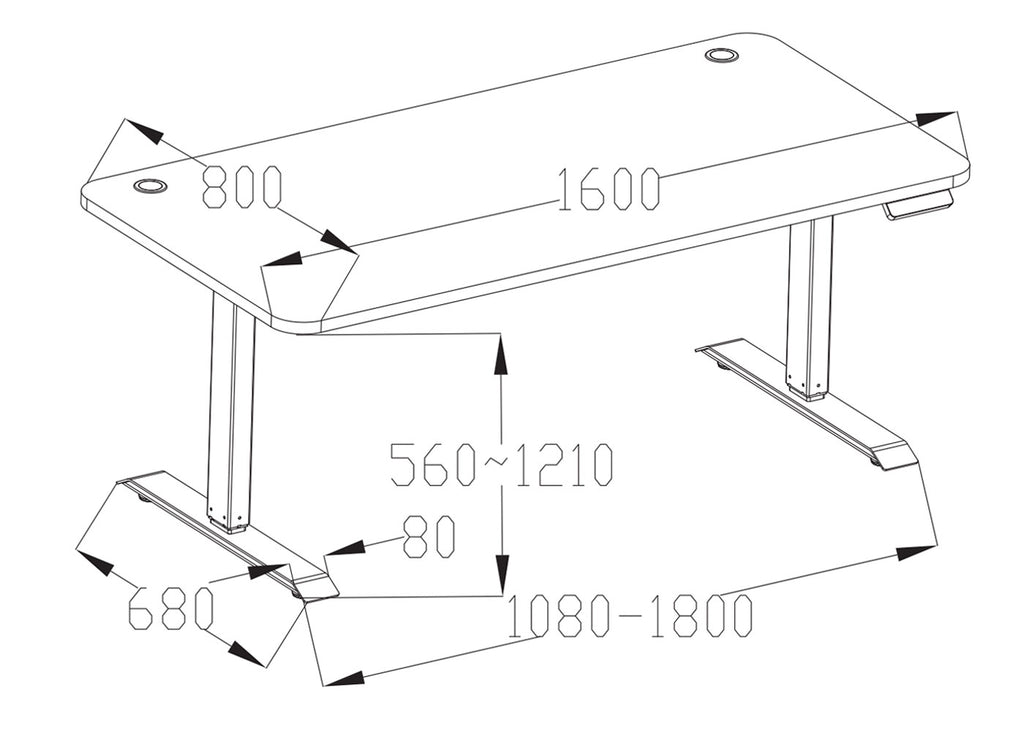 800
1600
560~1210
80
680
1080-1800