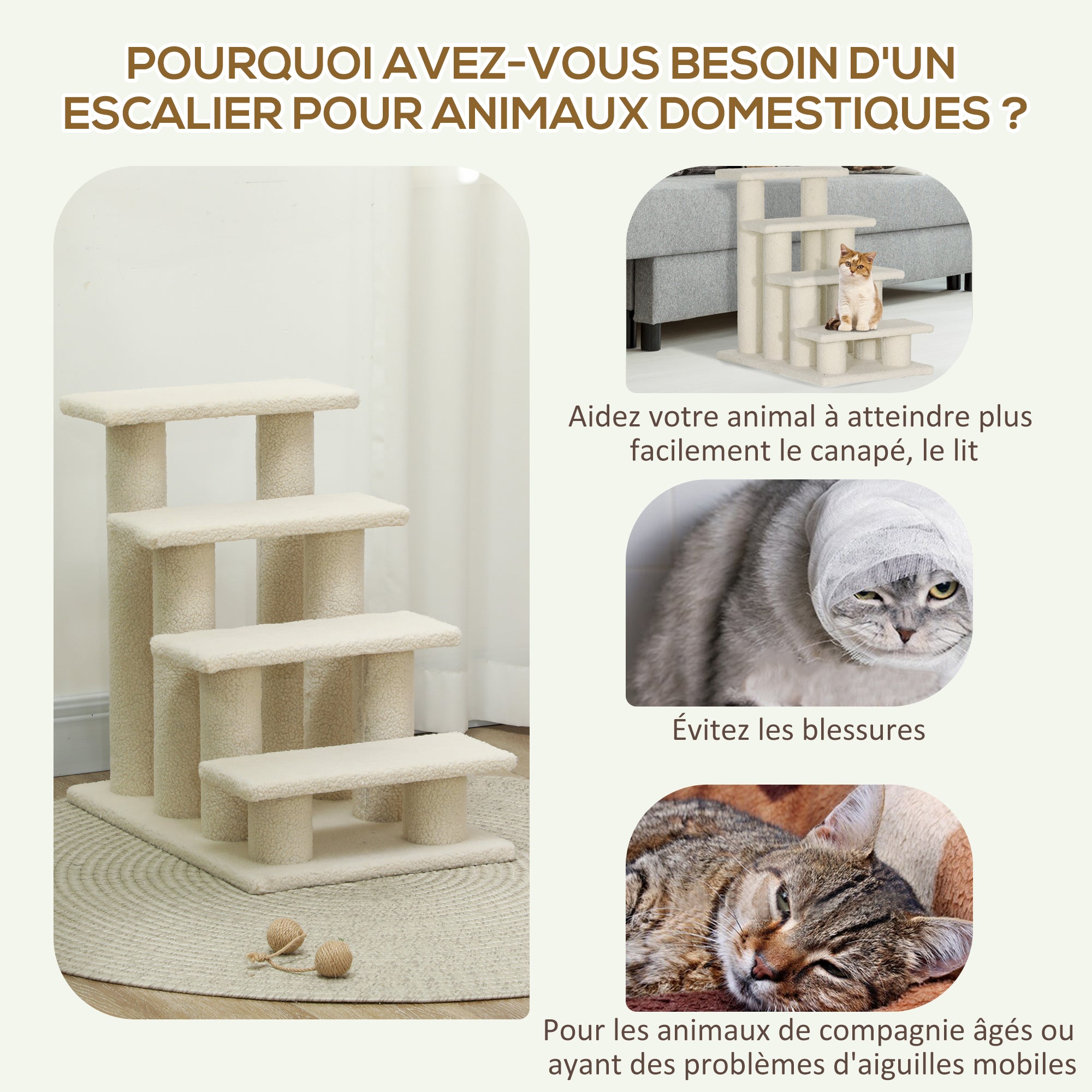 POURQUOI AVEZ-VOUS BESOIN D'UN ESCALIER POUR ANIMAUX DOMESTIQUES ?

Aidez votre animal à atteindre plus facilement le canapé, le lit

Évitez les blessures

Pour les animaux de compagnie âgés ou ayant des problèmes d'aiguilles mobiles